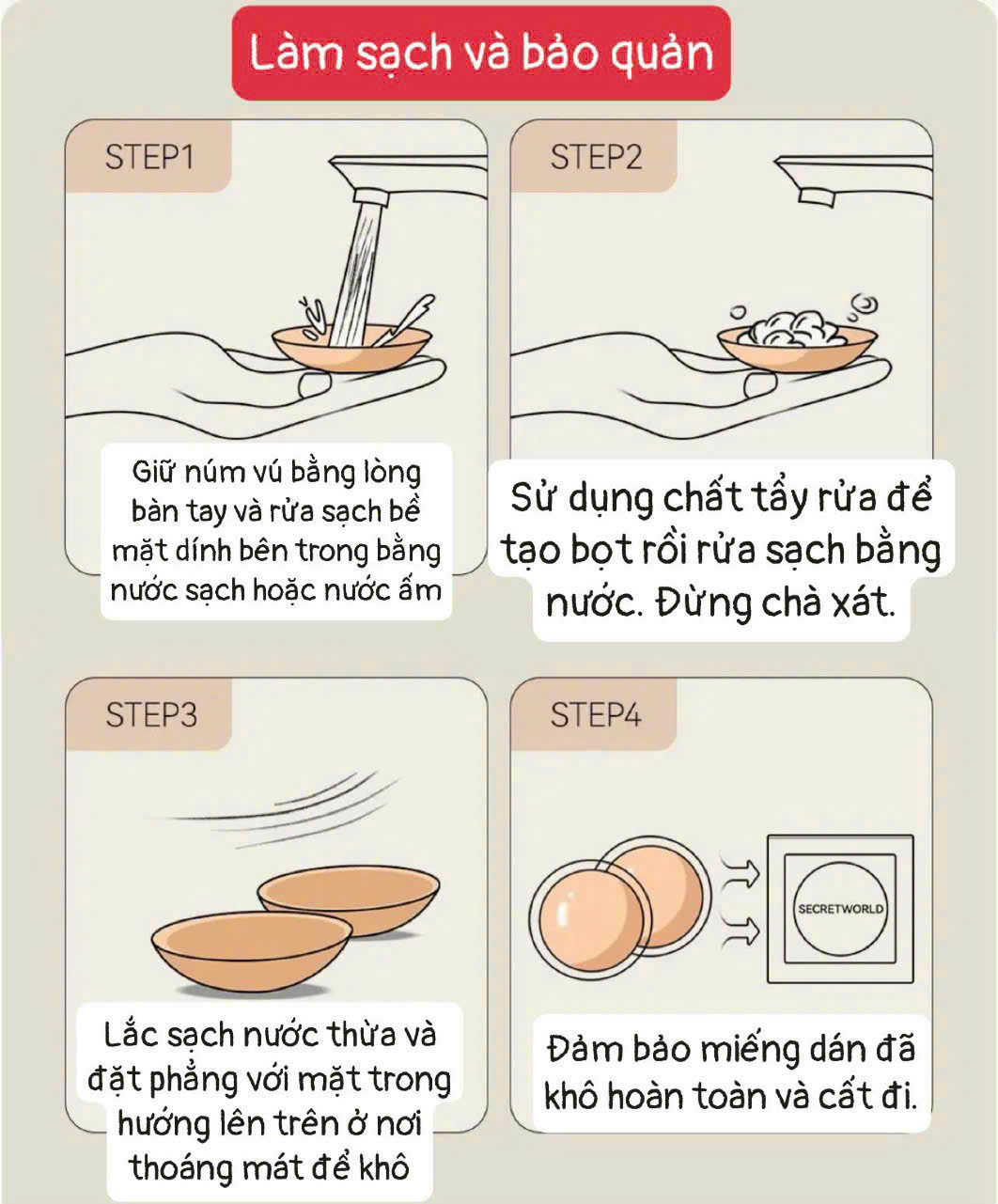 Làm sạch và bảo quản

STEP1

Giữ núm vú bằng lòng bàn tay và rửa sạch bề mặt dính bên trong bằng nước sạch hoặc nước ấm

STEP2

Sử dụng chất tẩy rửa để tạo bọt rồi rửa sạch bằng nước. Đừng chà xát.

STEP3

Lắc sạch nước thừa và đặt phẳng với mặt trong hướng lên trên ở nơi thoáng mát để khô

STEP4

SECRETWORLD

Đảm bảo miếng dán đã khô hoàn toàn và cất đi.